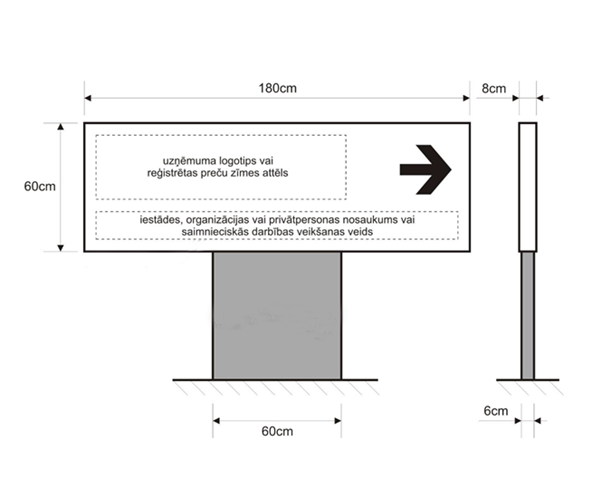 180cm

8cm

60cm

uzņēmuma logotips vai reģistrētas preču zīmes attēls

iestādes, organizācijas vai privātpersonas nosaukums vai saimnieciskās darbības veikšanas veids

60cm

6cm