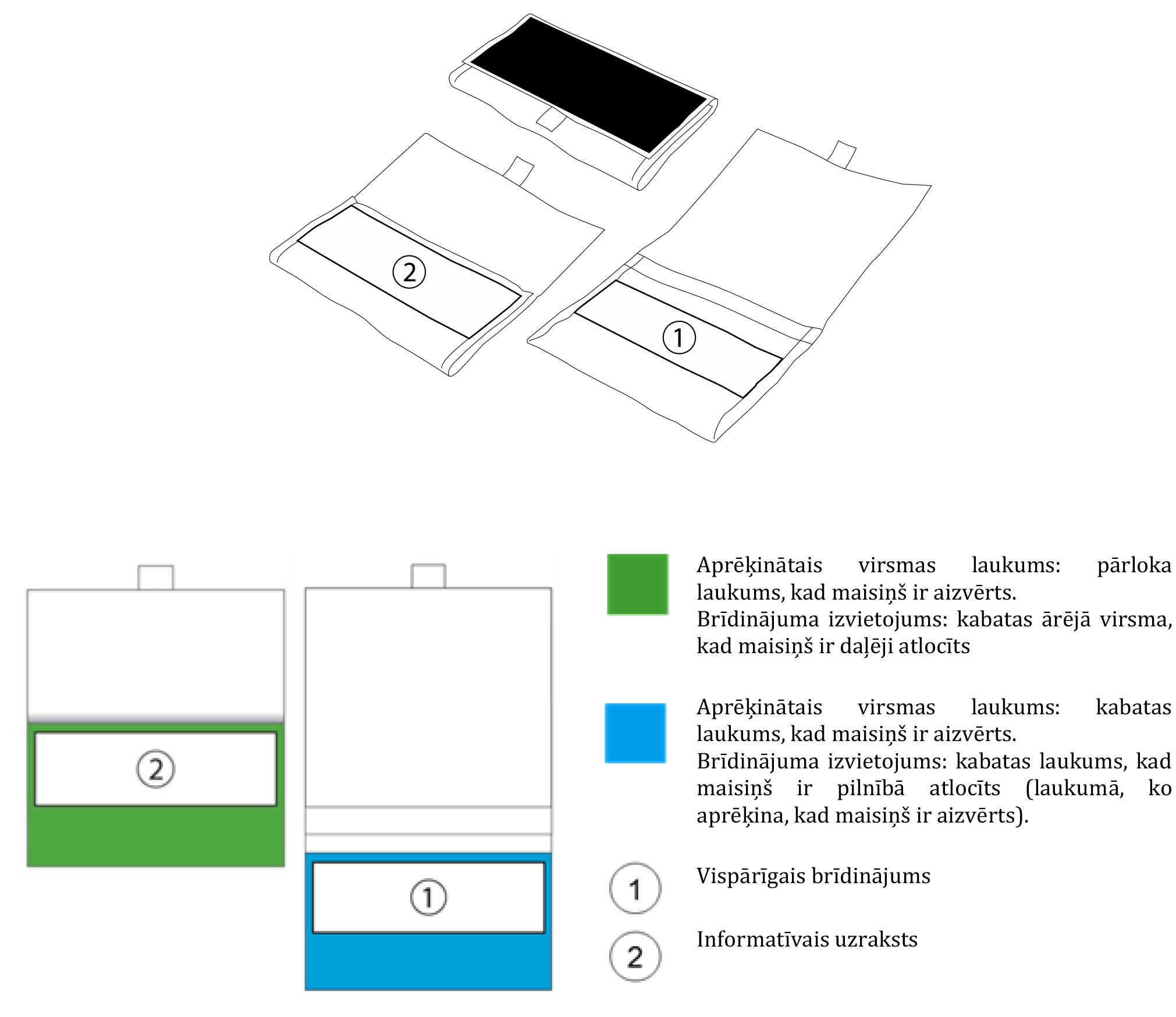 2

1

2

1

Aprēķinātais virsmas laukums: pārloka laukums, kad maisiņš ir aizvērts.
Brīdinājuma izvietojums: kabatas ārējā virsma, kad maisiņš ir daļēji atlocīts

Aprēķinātais virsmas laukums: kabatas laukums, kad maisiņš ir aizvērts.
Brīdinājuma izvietojums: kabatas laukums, kad maisiņš ir pilnībā atlocīts (laukumā, ko aprēķina, kad maisiņš ir aizvērts).

1 Vispārīgais brīdinājums

2 Informatīvais uzraksts