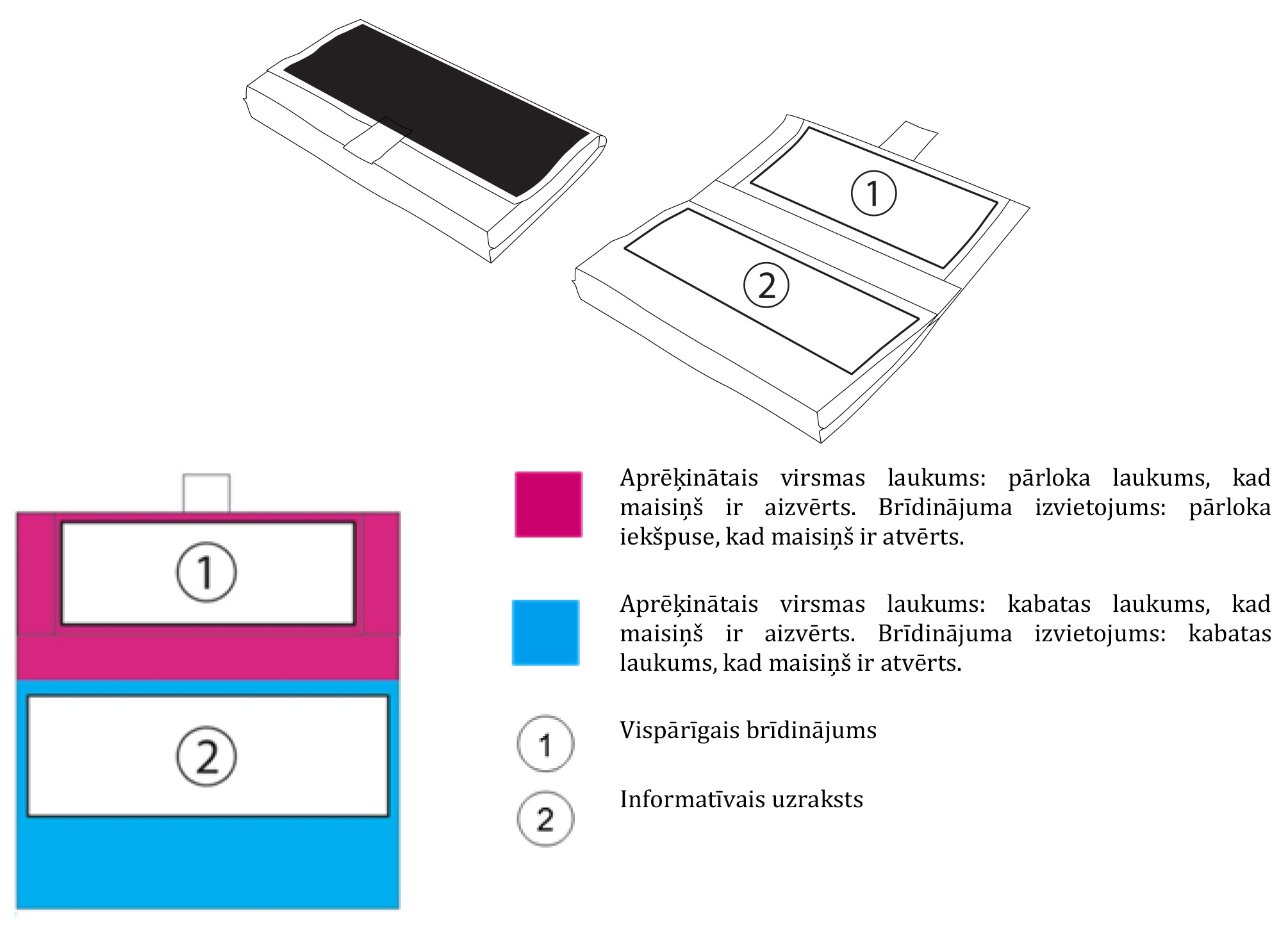 1

2

1

2

Aprēķinātais virsmas laukums: pārloka laukums, kad maisiņš ir aizvērts. Brīdinājuma izvietojums: pārloka iekšpuse, kad maisiņš ir atvērts.

Aprēķinātais virsmas laukums: kabatas laukums, kad maisiņš ir aizvērts. Brīdinājuma izvietojums: kabatas laukums, kad maisiņš ir atvērts.

1 Vispārīgais brīdinājums

2 Informatīvais uzraksts