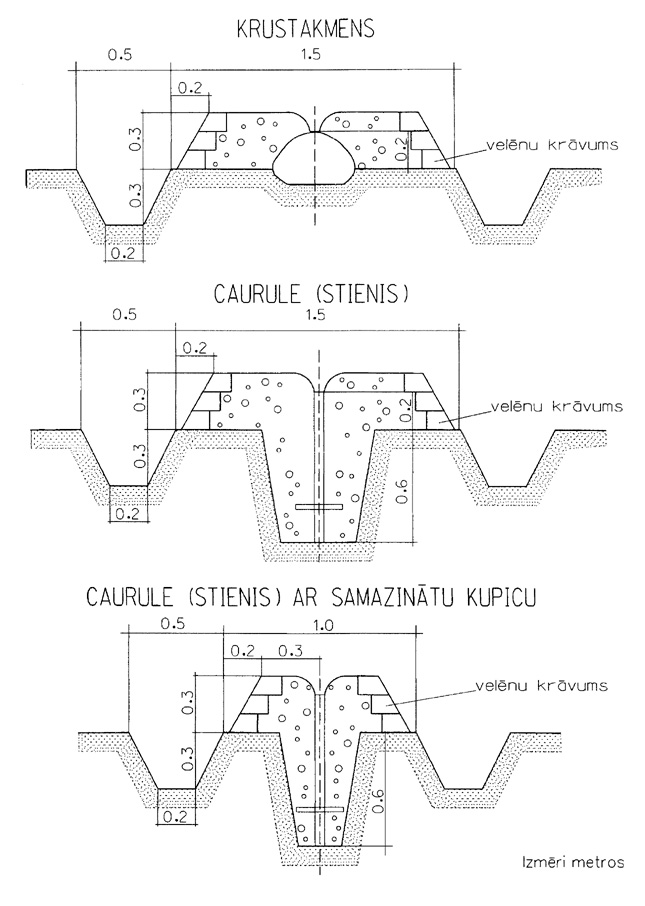 KRUSTAKMENS

0.5
1.5
0.2
0.3
0.3
0.2
0.2
velēnu krāvums

CAURULE (STIENIS)

0.5
1.5
0.2
0.3
0.3
0.2
0.2
0.6
velēnu krāvums

CAURULE (STIENIS) AR SAMAZINĀTU KUPICU

0.5
1.0
0.2
0.3
0.3
0.3
0.2
0.6
velēnu krāvums

Izmēri metros