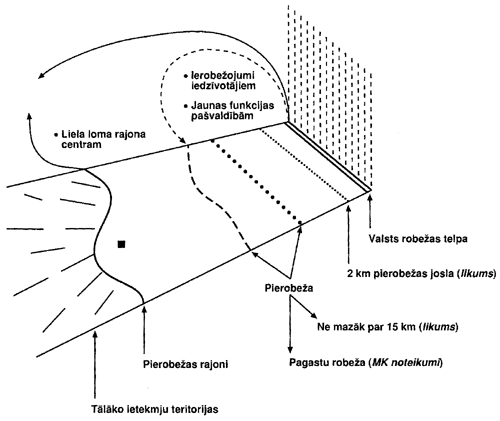 • Ierobežojumi iedzīvotājiem
• Jaunas funkcijas pašvaldībām

• Liela loma rajona centram

Valsts robežas telpa

2 km pierobežas josla (likums)

Pierobeža

Ne mazāk par 15 km (likums)

Pagastu robeža (MK noteikumi)

Pierobežas rajoni

Tālāko ietekmju teritorijas