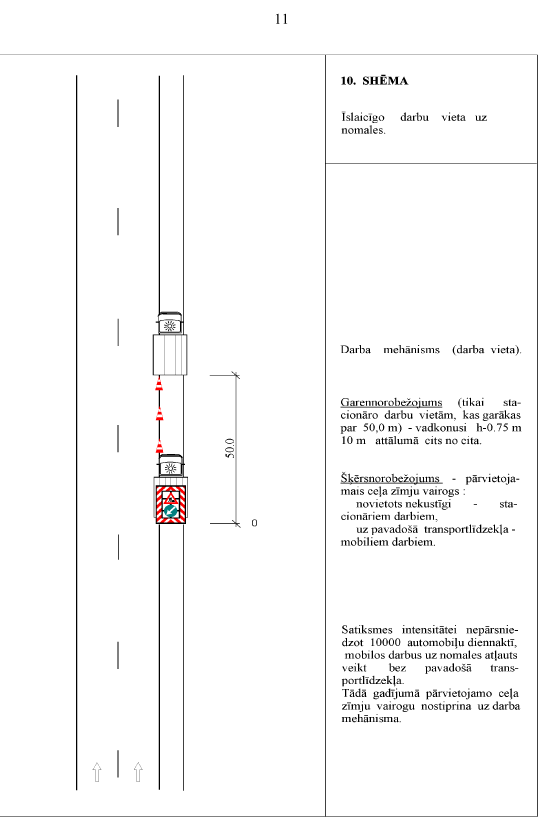 11

50,0

0

10. SHĒMA

Īslaicīgo darbu vieta uz nomales.

Darba mehānisms (darba vieta).

Garennorobežojums (tikai stacionāro darbu vietām, kas garākas par 50,0 m) - vadkonusi h-0.75 m 10 m attālumā cits no cita.

Šķērsnorobežojums - pārvietojamais ceļa zīmju vairogs :
novietots nekustīgi - stacionāriem darbiem,
uz pavadošā transportlīdzekļa - mobiliem darbiem.

Satiksmes intensitātei nepārsniedzot 10000 automobiļu diennaktī, mobilos darbus uz nomales atļauts veikt bez pavadošā transportlīdzekļa.
Tādā gadījumā pārvietojamo ceļa zīmju vairogu nostiprina uz darba mehānisma.