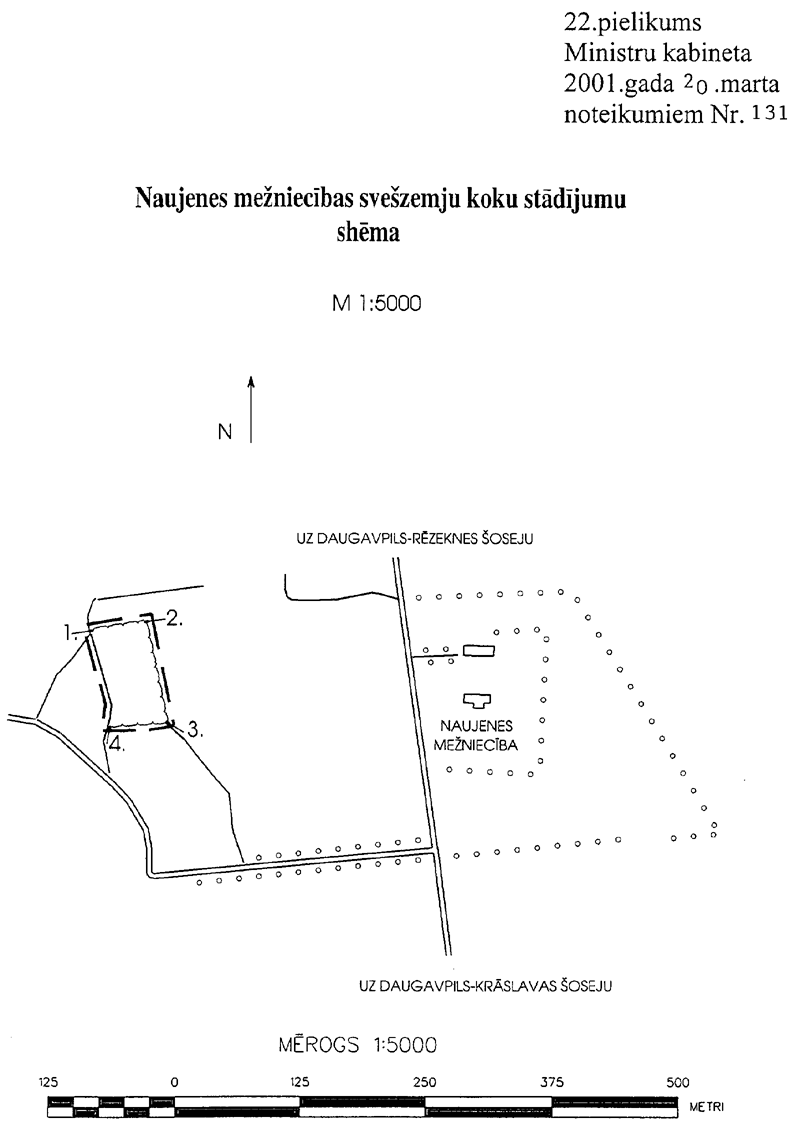 22.pielikums
Ministru kabineta
2001.gada 20 .marta
noteikumiem Nr. 131

Naujenes mežniecības svešzemju koku stādījumu shēma

M 1:5000

N

UZ DAUGAVPILS-RĒZEKNES ŠOSEJU

1.
2.
3.
4.

NAUJENES
MEŽNIECĪBA

UZ DAUGAVPILS-KRĀSLAVAS ŠOSEJU

MĒROGS 1:5000

125 0 125 250 375 500
METRI